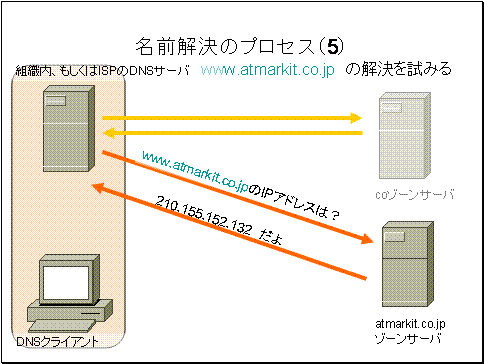 名前解決のプロセス（5）

組織内、もしくはISPのDNSサーバ www.atmarkit.co.jp の解決を試みる

www.atmarkit.co.jpのIPアドレスは？

210.155.152.132 だよ

coゾーンサーバ

atmarkit.co.jp
ゾーンサーバ

DNSクライアント